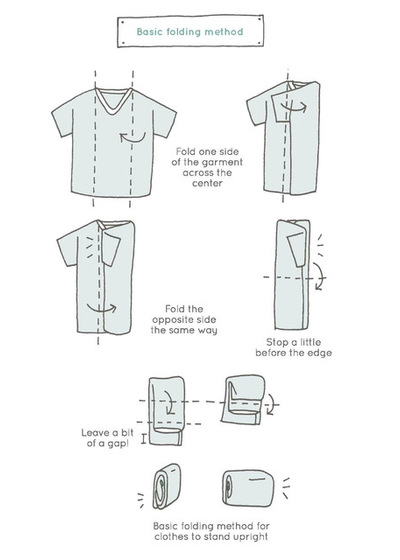 Basic folding method

Fold one side of the garment across the center

Fold the opposite side the same way

Stop a little before the edge

Leave a bit of a gap!

Basic folding method for clothes to stand upright